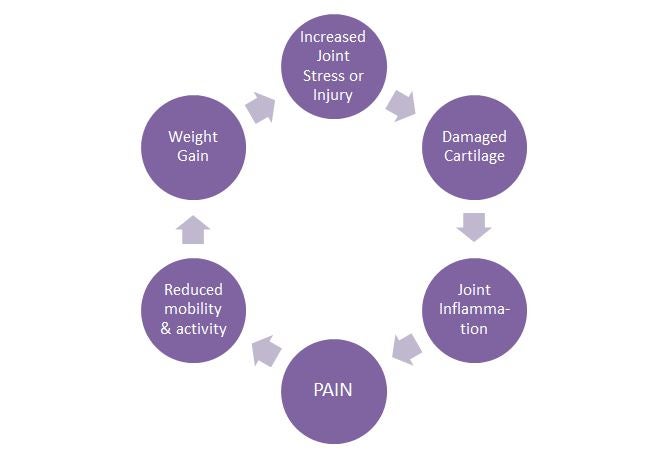 Increased Joint Stress or Injury

Damaged Cartilage

Joint Inflammation

PAIN

Reduced mobility & activity

Weight Gain